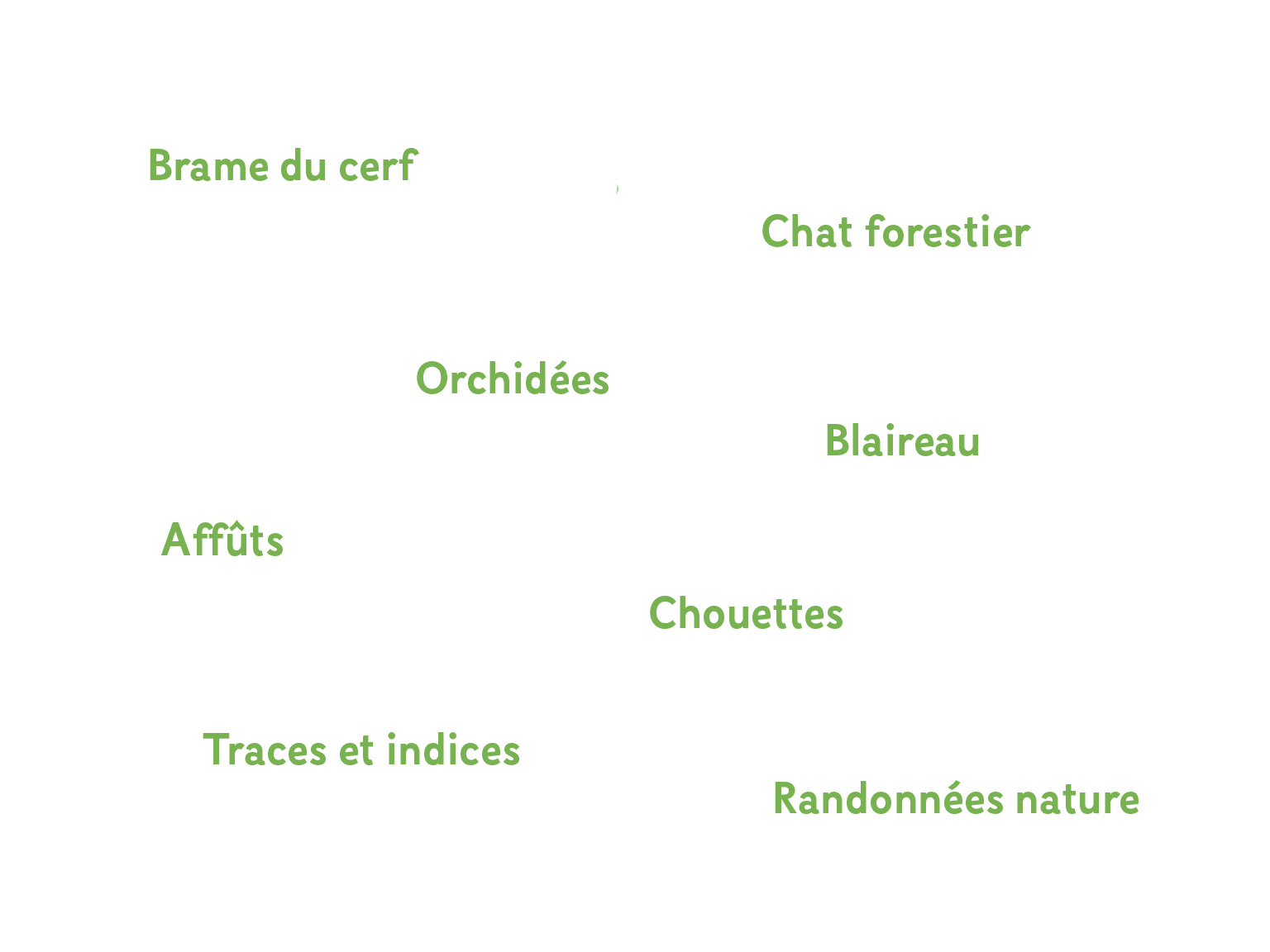 Brame du cerf

Chat forestier

Orchidées

Blaireau

Affûts

Chouettes

Traces et indices

Randonnées nature